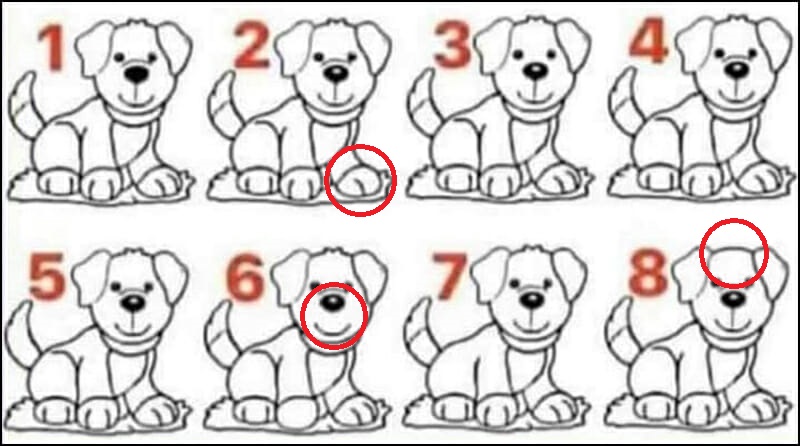 1 2 3 4

5 6 7 8